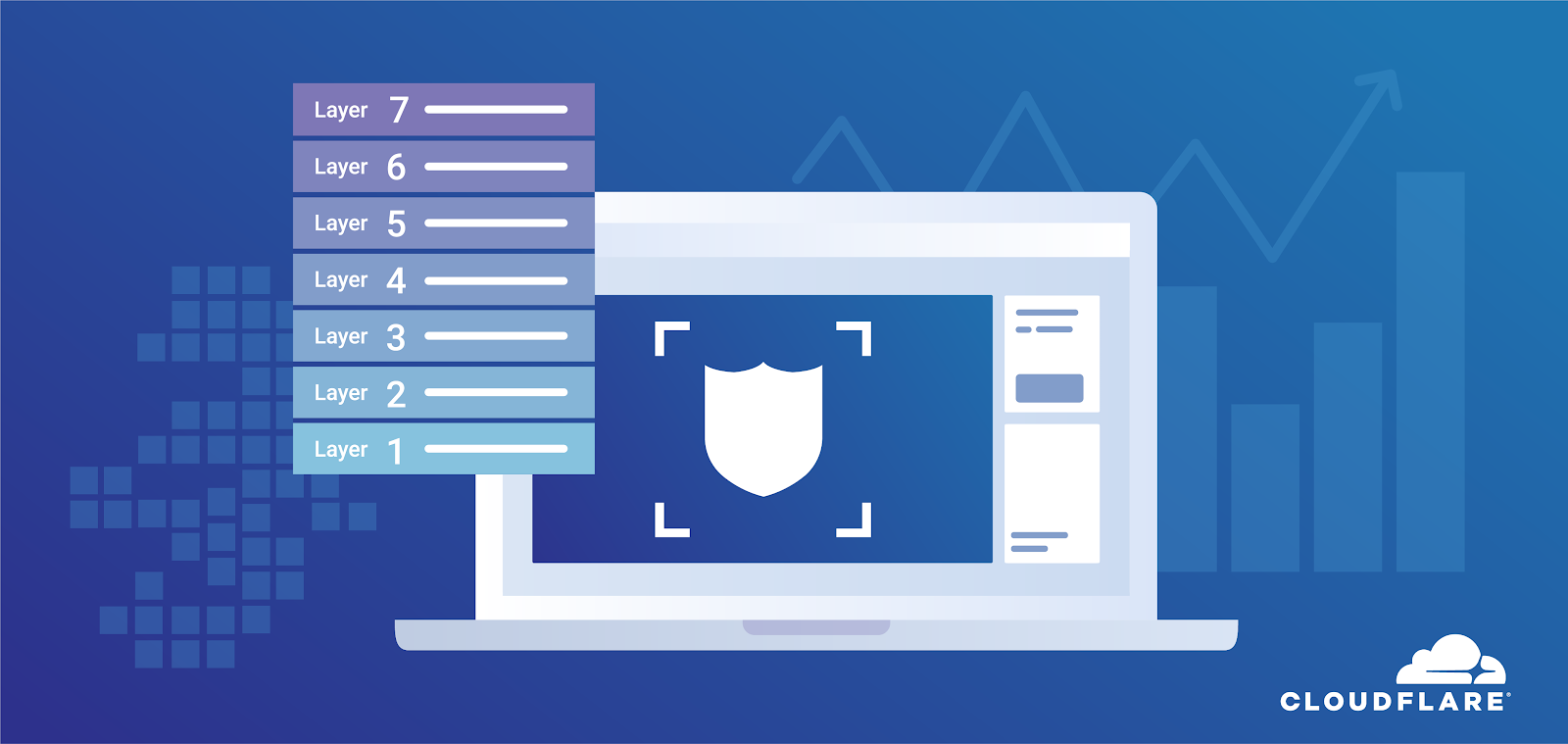 Layer 7
Layer 6
Layer 5
Layer 4
Layer 3
Layer 2
Layer 1

CLOUDFLARE®