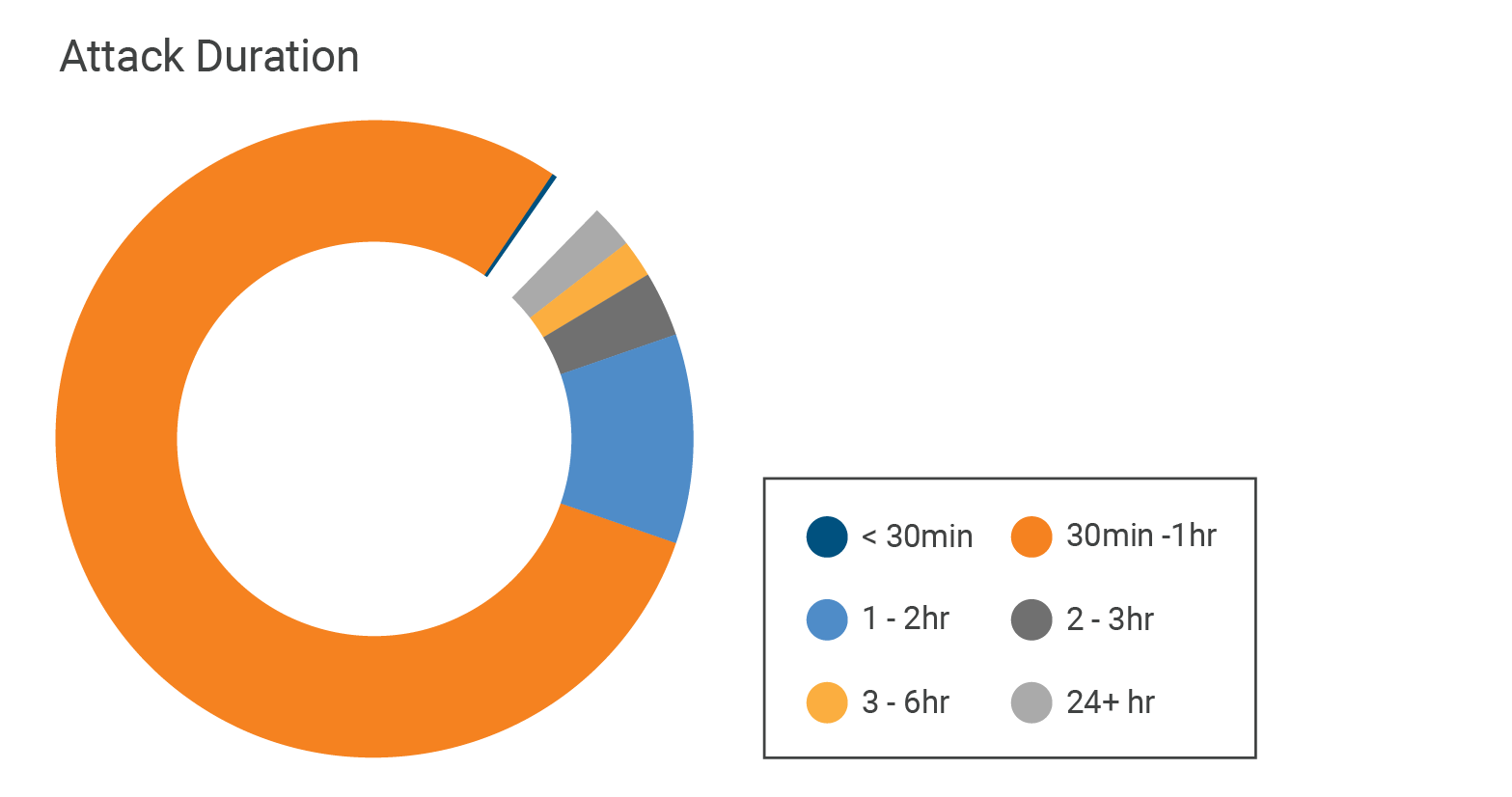 Attack Duration

< 30min
30min -1hr
1 - 2hr
2 - 3hr
3 - 6hr
24+ hr