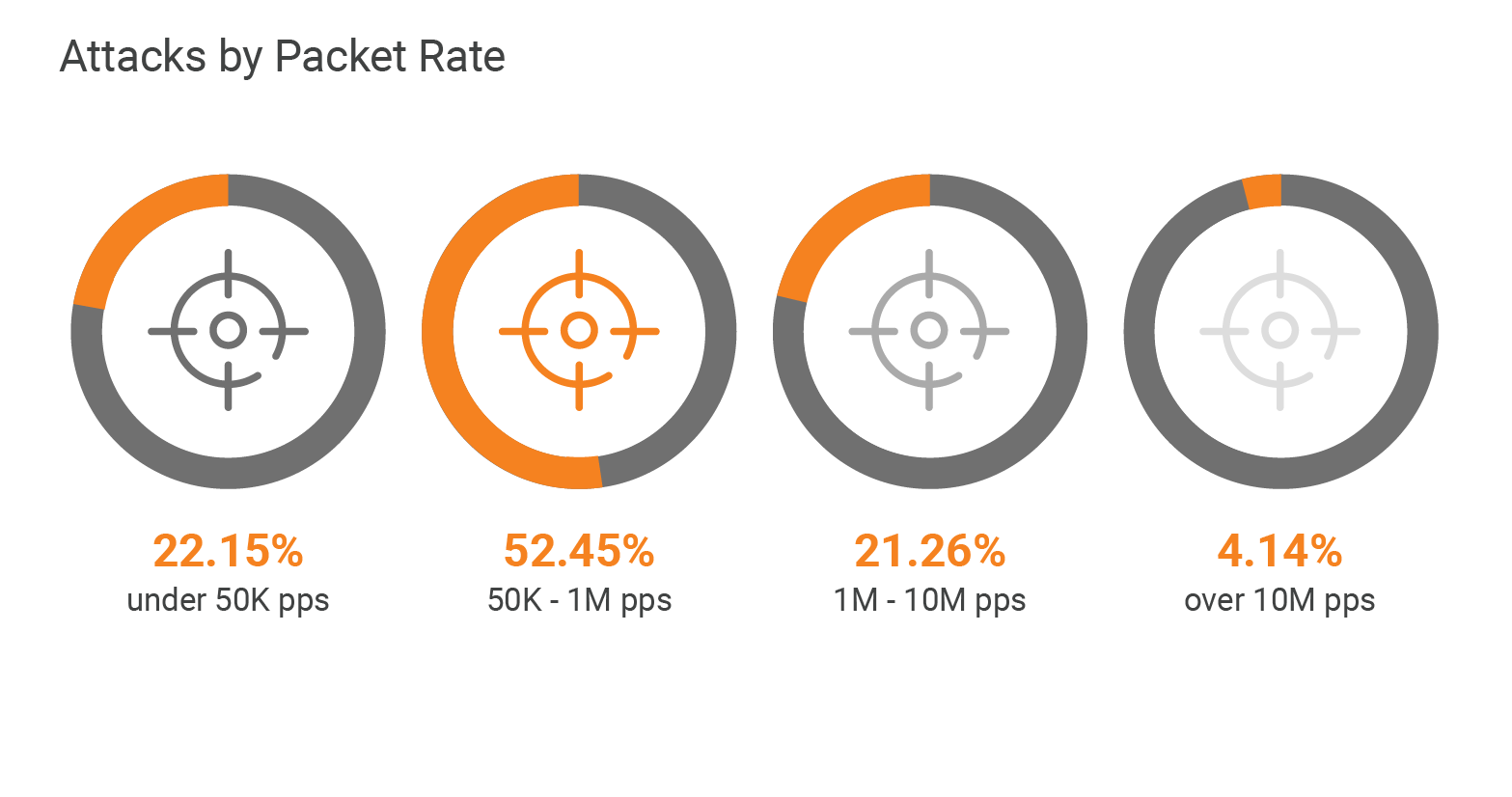 Attacks by Packet Rate

22.15%
under 50K pps

52.45%
50K - 1M pps

21.26%
1M - 10M pps

4.14%
over 10M pps