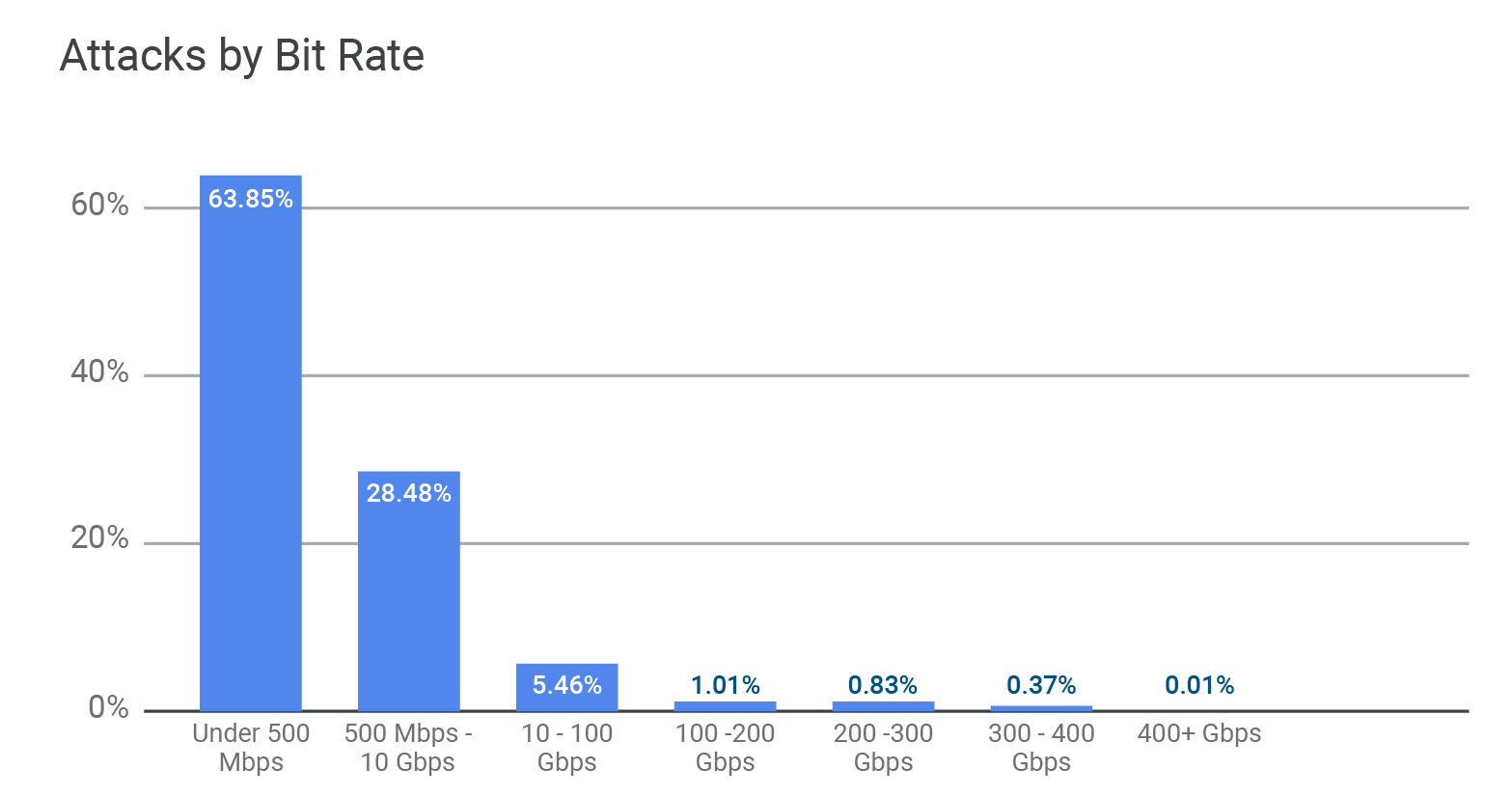 Attacks by Bit Rate

60%
40%
20%
0%

63.85%
28.48%
5.46%
1.01%
0.83%
0.37%
0.01%

Under 500 Mbps
500 Mbps - 10 Gbps
10 - 100 Gbps
100 -200 Gbps
200 -300 Gbps
300 - 400 Gbps
400+ Gbps