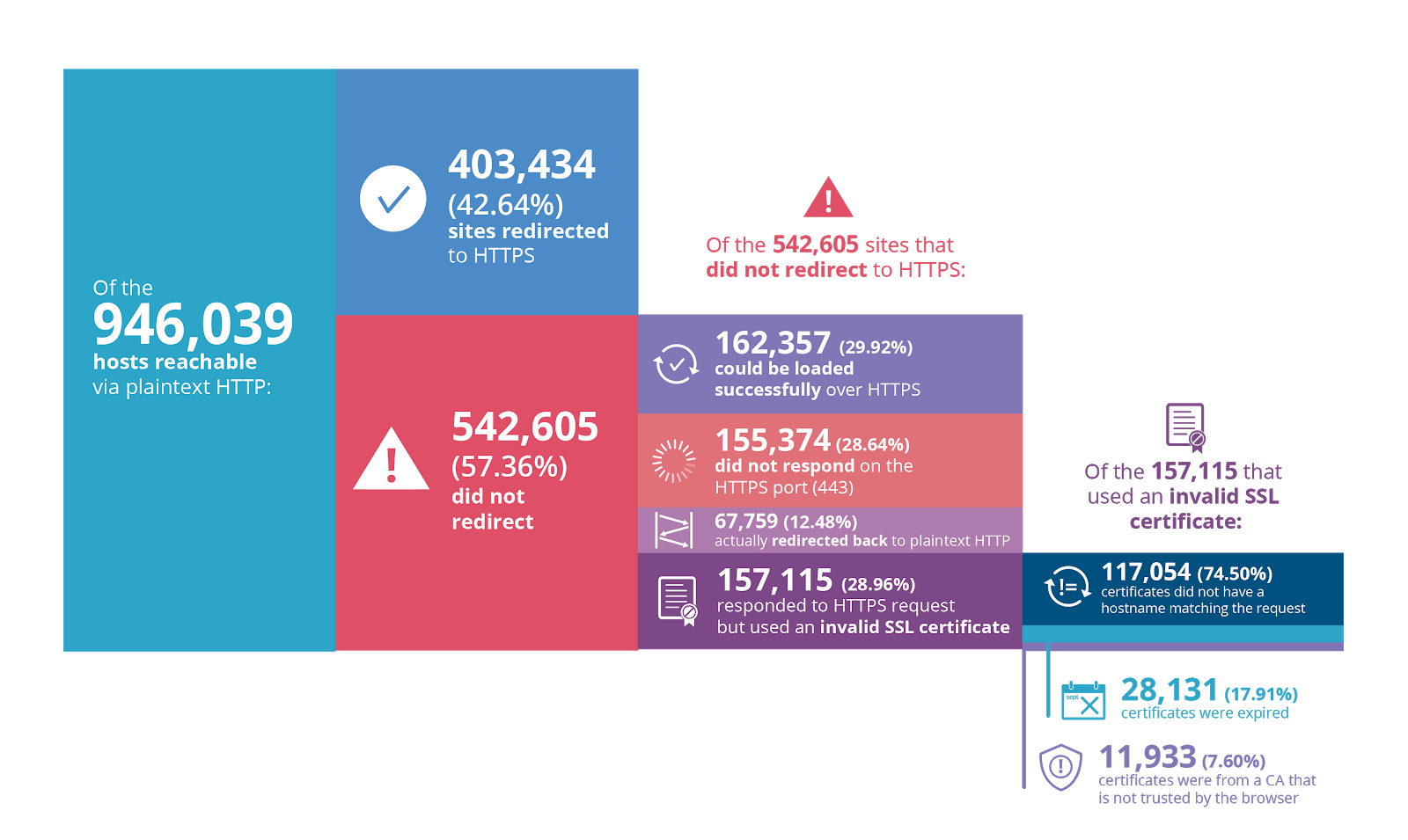 Of the 946,039 hosts reachable via plaintext HTTP:

403,434 (42.64%) sites redirected to HTTPS

542,605 (57.36%) did not redirect

Of the 542,605 sites that did not redirect to HTTPS:

162,357 (29.92%) could be loaded successfully over HTTPS

155,374 (28.64%) did not respond on the HTTPS port (443)

67,759 (12.48%) actually redirected back to plaintext HTTP

157,115 (28.96%) responded to HTTPS request but used an invalid SSL certificate

Of the 157,115 that used an invalid SSL certificate:

117,054 (74.50%) certificates did not have a hostname matching the request

sept

28,131 (17.91%) certificates were expired

11,933 (7.60%) certificates were from a CA that is not trusted by the browser